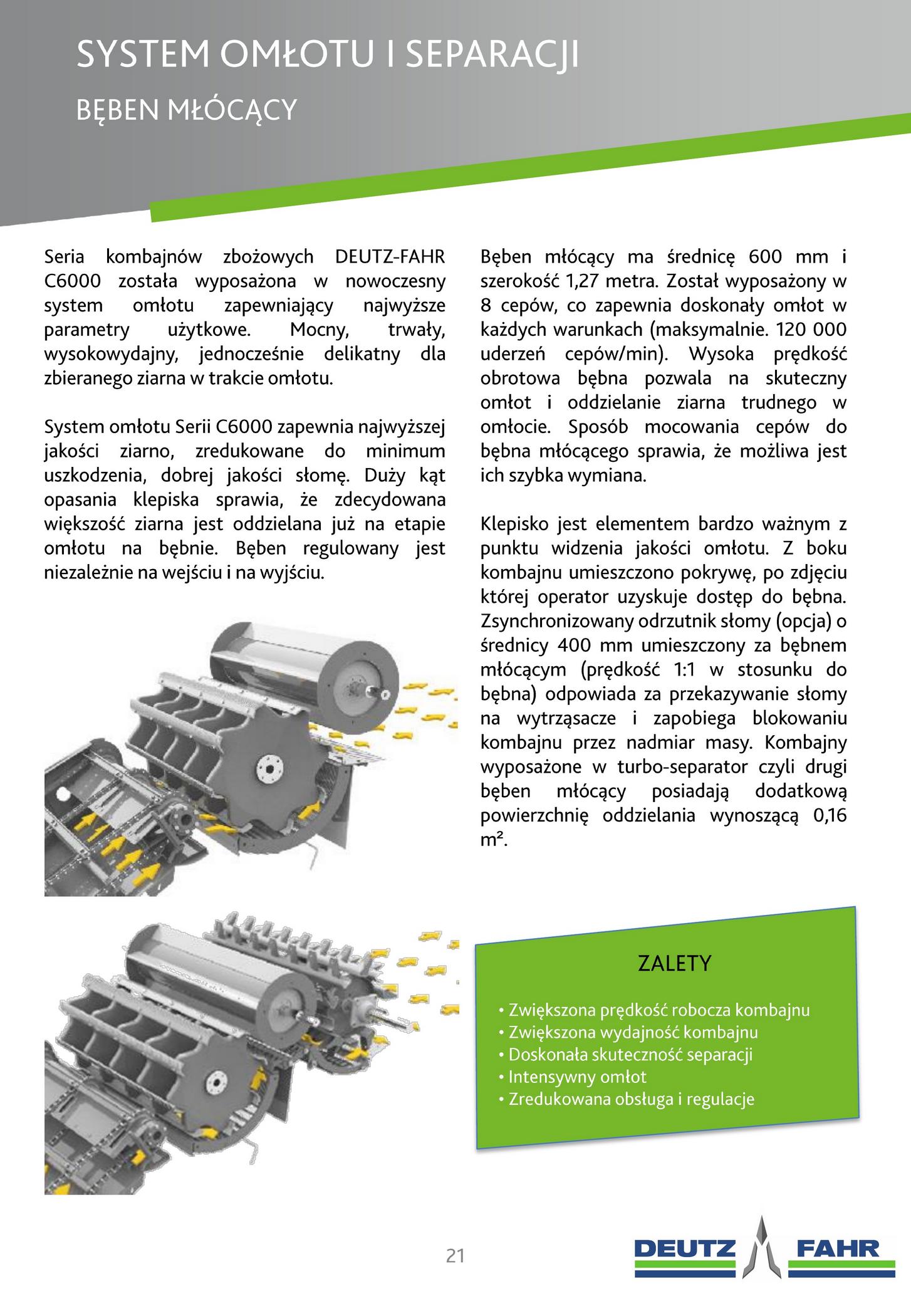 SYSTEM OMŁOTU I SEPARACJI

BĘBEN MŁÓCĄCY

Seria kombajnów zbożowych DEUTZ-FAHR C6000 została wyposażona w nowoczesny system omłotu zapewniający najwyższe parametry użytkowe. Mocny, trwały, wysokowydajny, jednocześnie delikatny dla zbieranego ziarna w trakcie omłotu.

System omłotu Serii C6000 zapewnia najwyższej jakości ziarno, zredukowane do minimum uszkodzenia, dobrej jakości słomę. Duży kąt opasania klepiska sprawia, że zdecydowana większość ziarna jest oddzielana już na etapie omłotu na bębnie. Bęben regulowany jest niezależnie na wejściu i na wyjściu.

Bęben młócący ma średnicę 600 mm i szerokość 1,27 metra. Został wyposażony w 8 cepów, co zapewnia doskonały omłot w każdych warunkach (maksymalnie. 120 000 uderzeń cepów/min). Wysoka prędkość obrotowa bębna pozwala na skuteczny omłot i oddzielanie ziarna trudnego w omłocie. Sposób mocowania cepów do bębna młócącego sprawia, że możliwa jest ich szybka wymiana.

Klepisko jest elementem bardzo ważnym z punktu widzenia jakości omłotu. Z boku kombajnu umieszczono pokrywę, po zdjęciu której operator uzyskuje dostęp do bębna. Zsynchronizowany odrzutnik słomy (opcja) o średnicy 400 mm umieszczony za bębnem młócącym (prędkość 1:1 w stosunku do bębna) odpowiada za przekazywanie słomy na wytrząsacze i zapobiega blokowaniu kombajnu przez nadmiar masy. Kombajny wyposażone w turbo-separator czyli drugi bęben młócący posiadają dodatkową powierzchnię oddzielania wynoszącą 0,16 m².

ZALETY

• Zwiększona prędkość robocza kombajnu
• Zwiększona wydajność kombajnu
• Doskonała skuteczność separacji
• Intensywny omłot
• Zredukowana obsługa i regulacje

21

DEUTZ FAHR